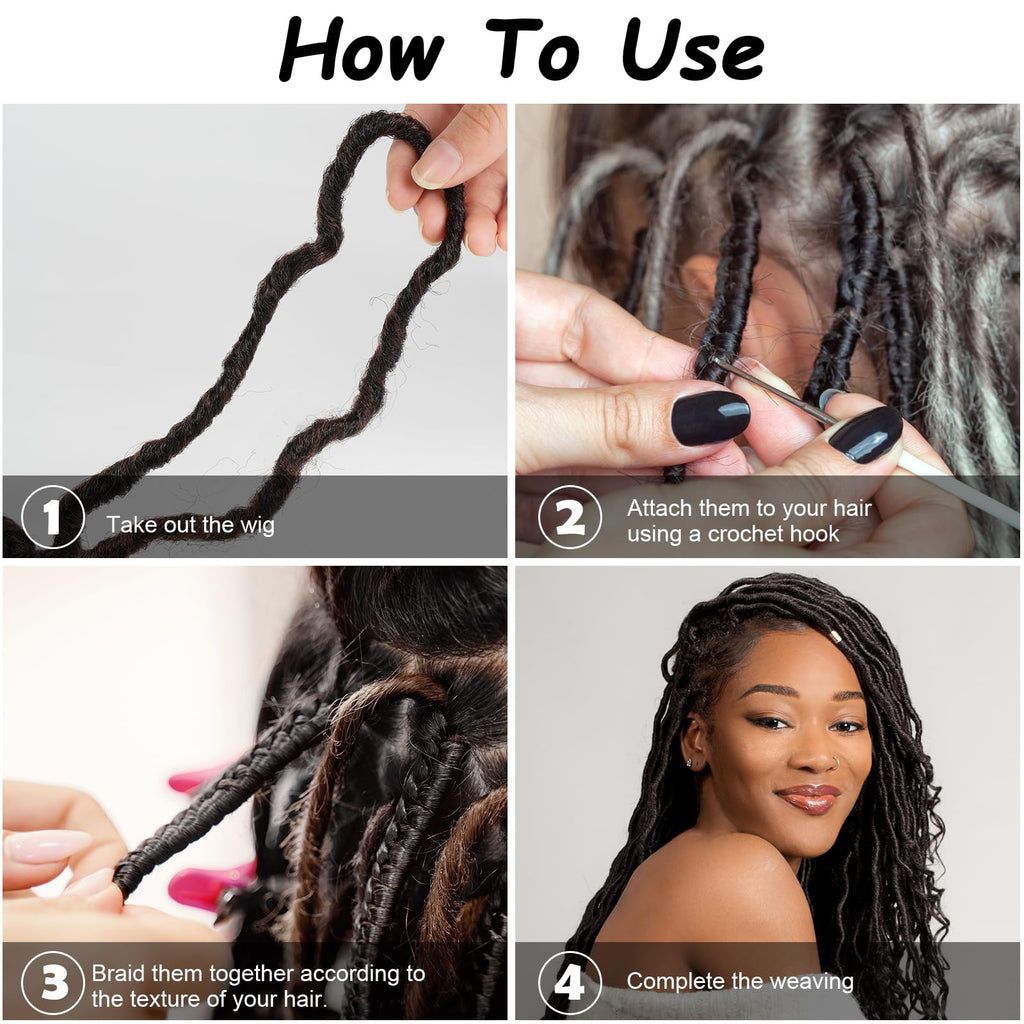 How To Use

1 Take out the wig

2 Attach them to your hair using a crochet hook

3 Braid them together according to the texture of your hair.

4 Complete the weaving